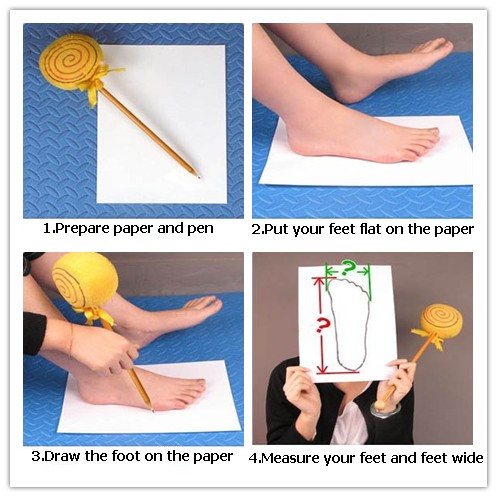 1.Prepare paper and pen

2.Put your feet flat on the paper

3.Draw the foot on the paper

?

?

4.Measure your feet and feet wide